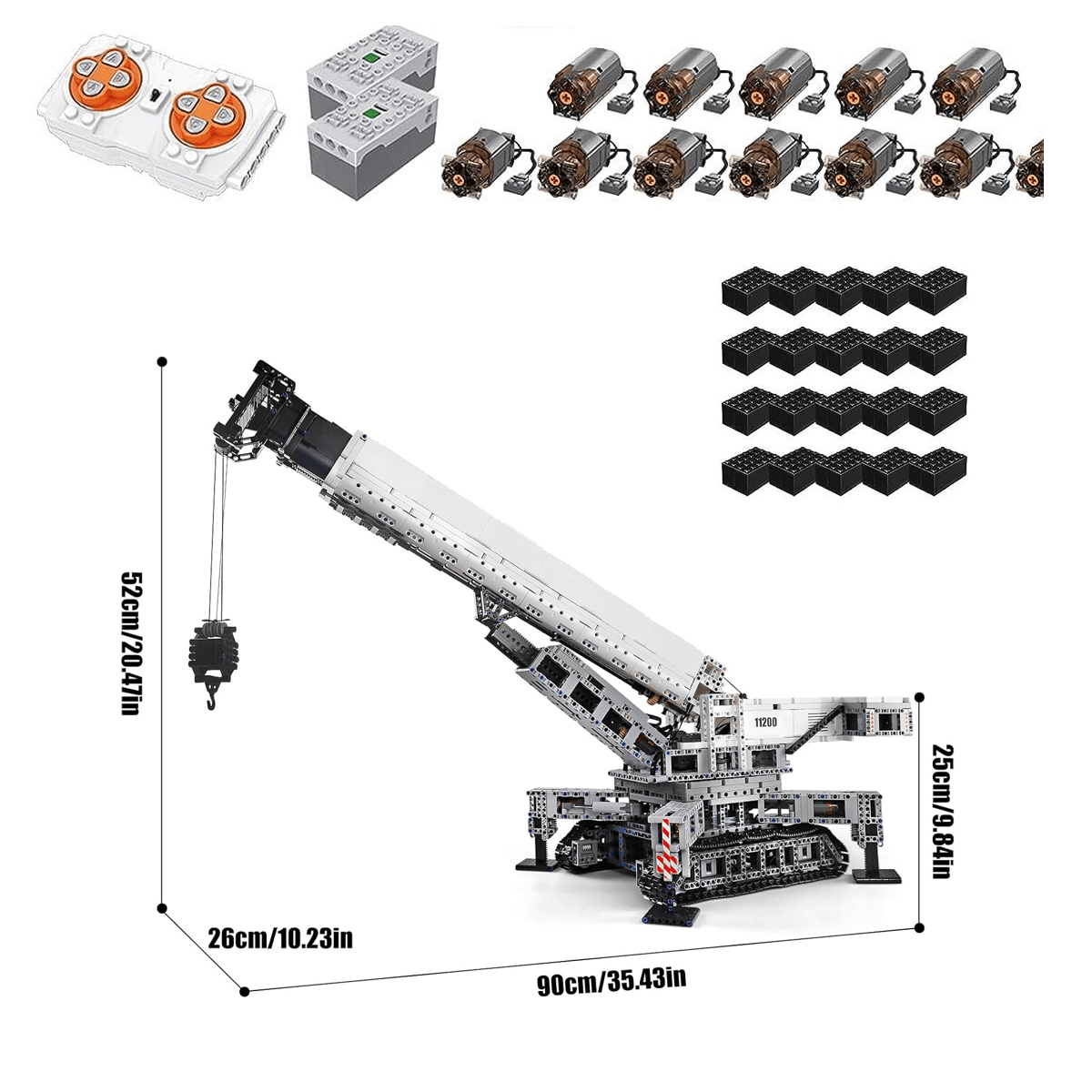 52cm/20.47in

11200

25cm/9.84in

26cm/10.23in

90cm/35.43in