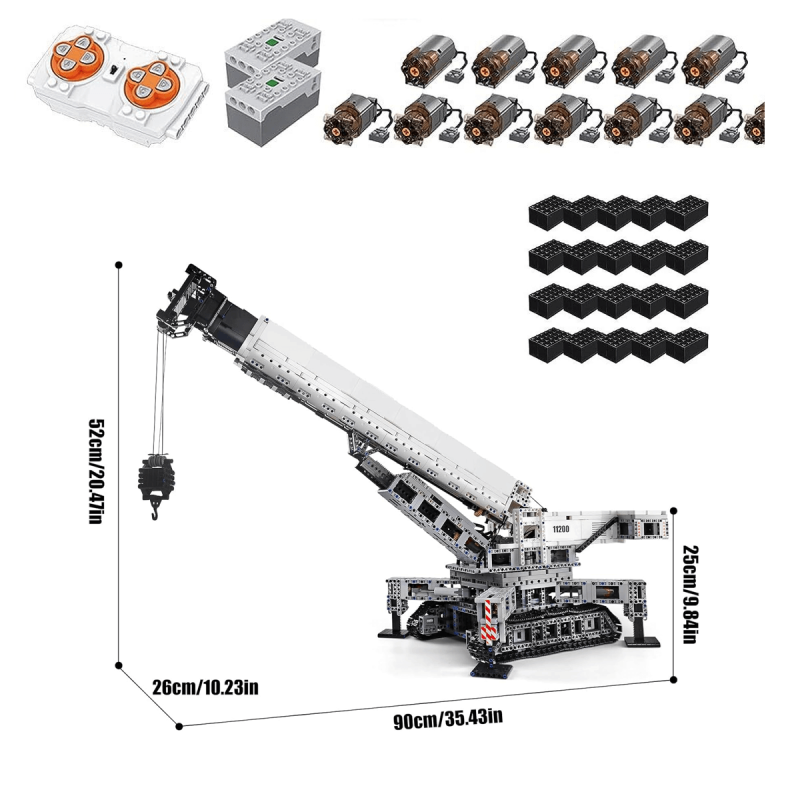 52cm/20.47in

11200

25cm/9.84in

26cm/10.23in

90cm/35.43in