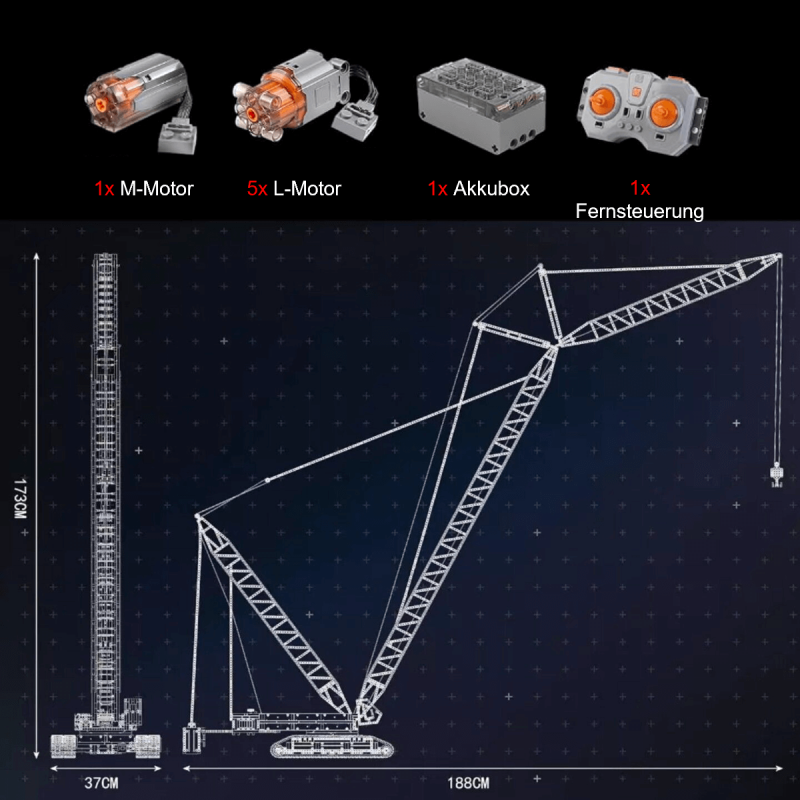 1x M-Motor

5x L-Motor

1x Akkubox

1x Fernsteuerung

173CM

37CM

188CM